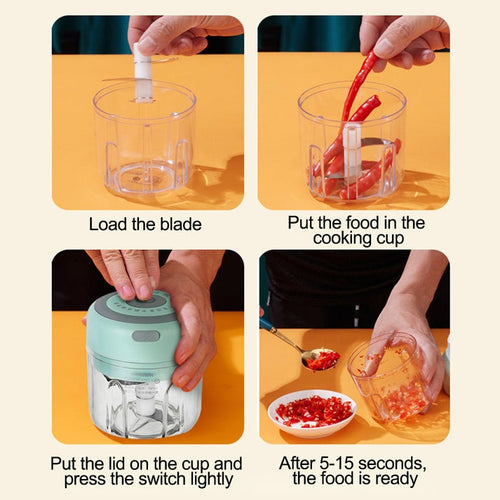 Load the blade

Put the food in the cooking cup

Put the lid on the cup and press the switch lightly

After 5-15 seconds, the food is ready