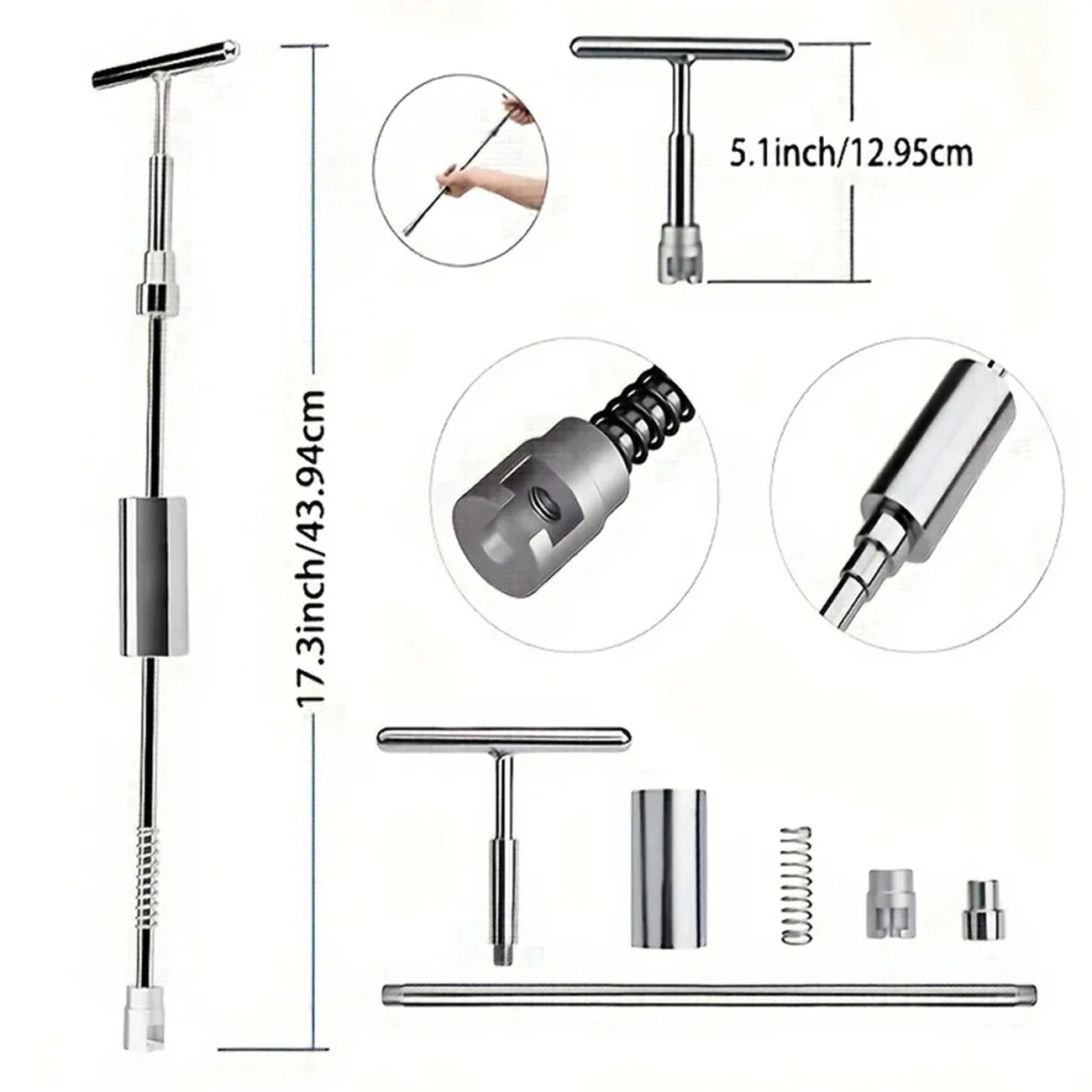 17.3inch/43.94cm

5.1inch/12.95cm