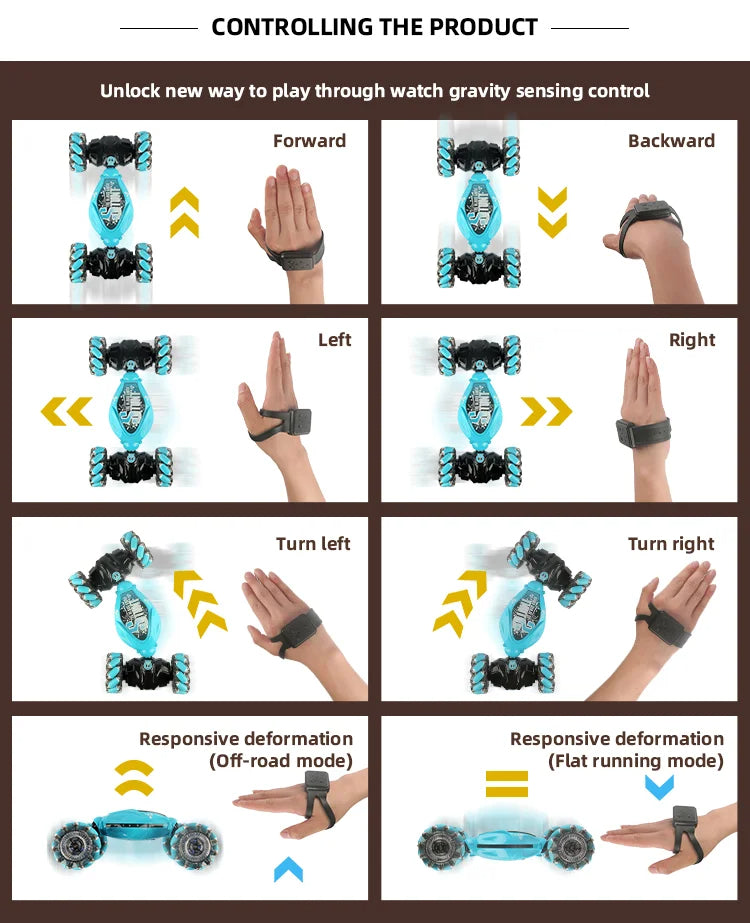 CONTROLLING THE PRODUCT

Unlock new way to play through watch gravity sensing control

Forward

Backward

Left

Right

Turn left

Turn right

Responsive deformation (Off-road mode)

Responsive deformation (Flat running mode)