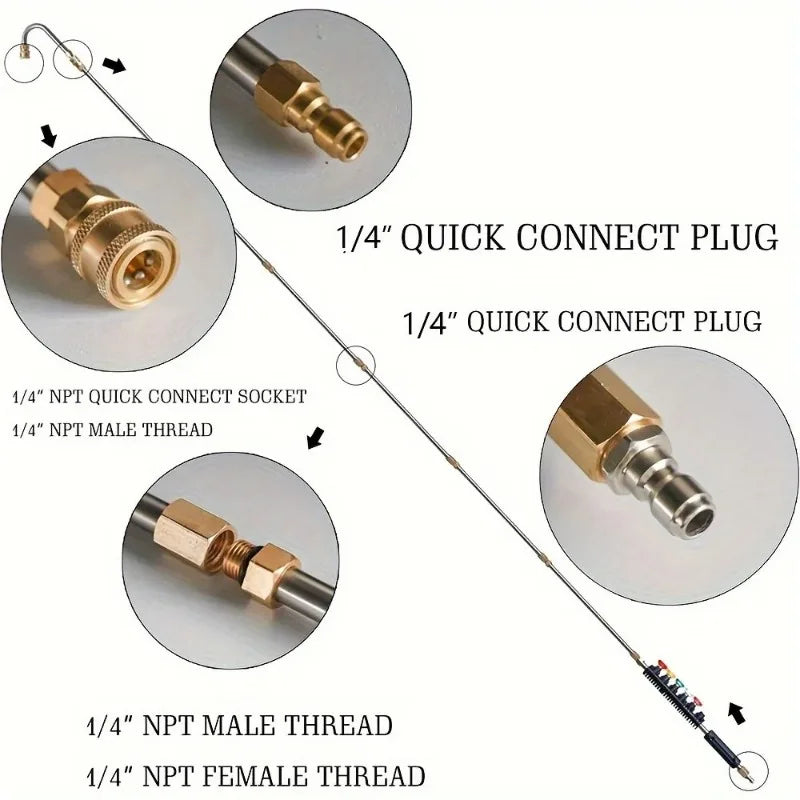 1/4" QUICK CONNECT PLUG

1/4" QUICK CONNECT PLUG

1/4" NPT QUICK CONNECT SOCKET
1/4" NPT MALE THREAD

1/4" NPT MALE THREAD
1/4" NPT FEMALE THREAD