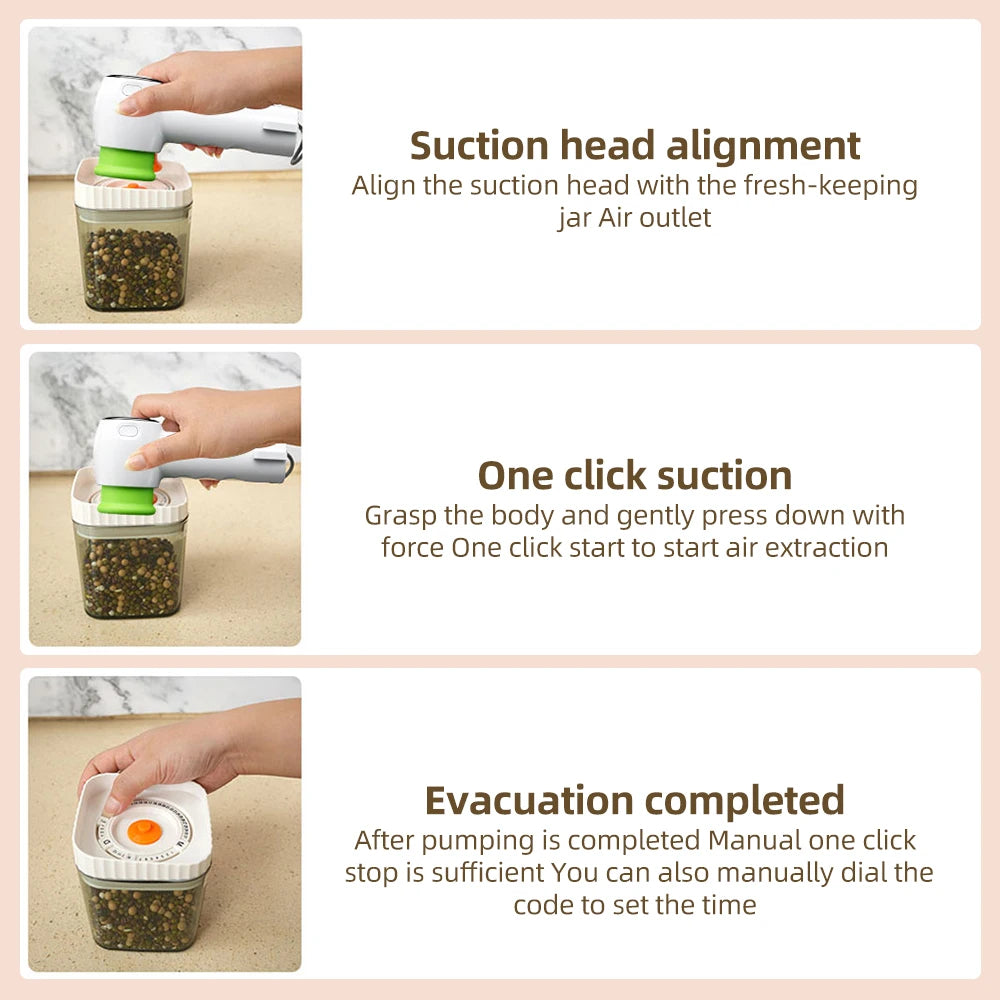 Suction head alignment
Align the suction head with the fresh-keeping jar Air outlet

One click suction
Grasp the body and gently press down with force One click start to start air extraction

Evacuation completed
After pumping is completed Manual one click stop is sufficient You can also manually dial the code to set the time