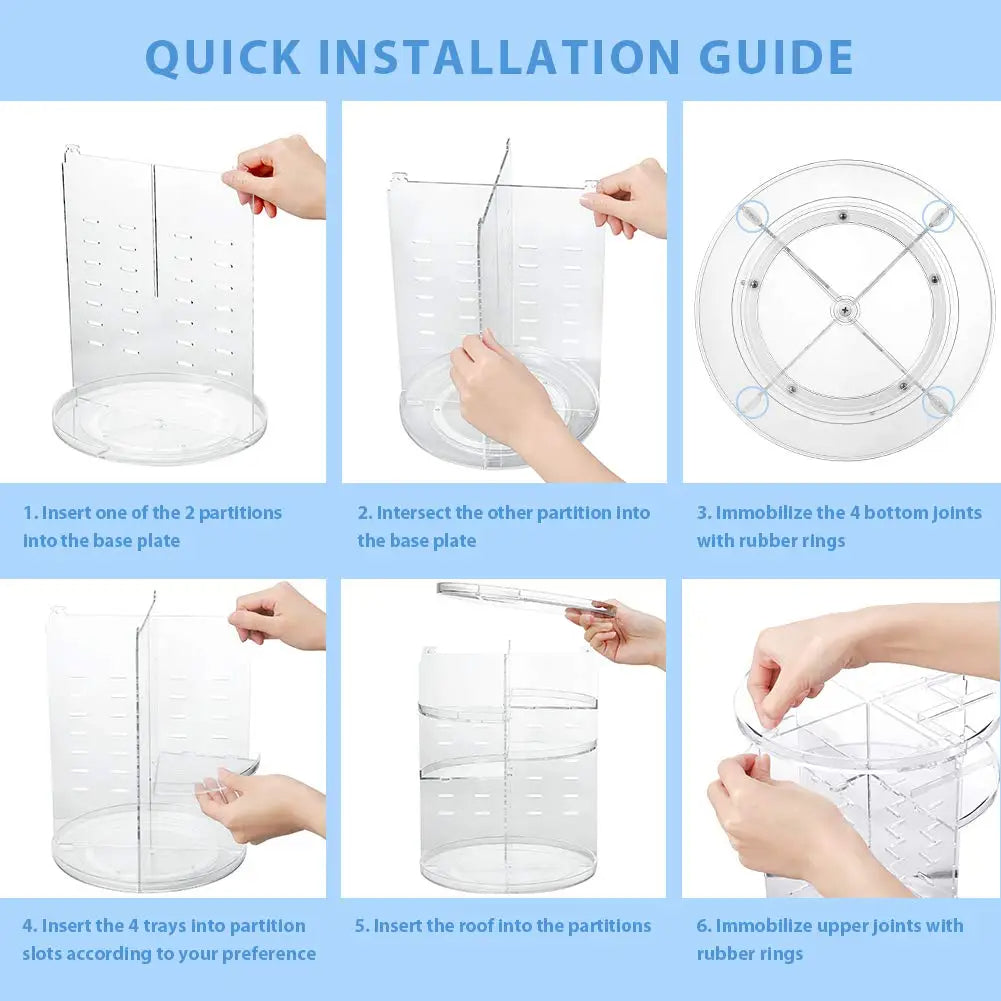 QUICK INSTALLATION GUIDE

1. Insert one of the 2 partitions into the base plate

2. Intersect the other partition into the base plate

3. Immobilize the 4 bottom joints with rubber rings

4. Insert the 4 trays into partition slots according to your preference

5. Insert the roof into the partitions

6. Immobilize upper joints with rubber rings