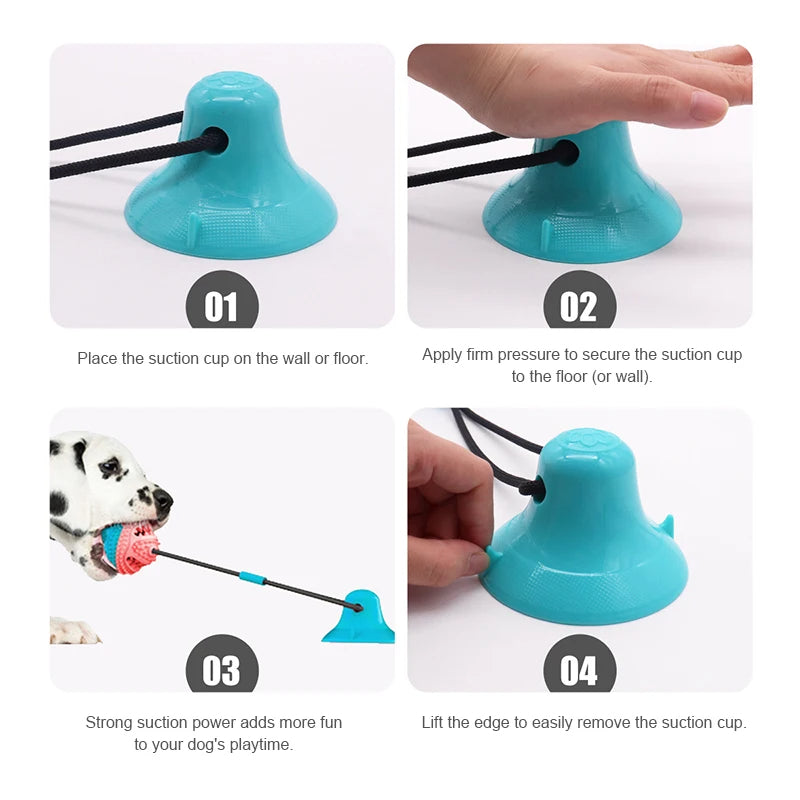 01

Place the suction cup on the wall or floor.

02

Apply firm pressure to secure the suction cup to the floor (or wall).

03

Strong suction power adds more fun to your dog's playtime.

04

Lift the edge to easily remove the suction cup.