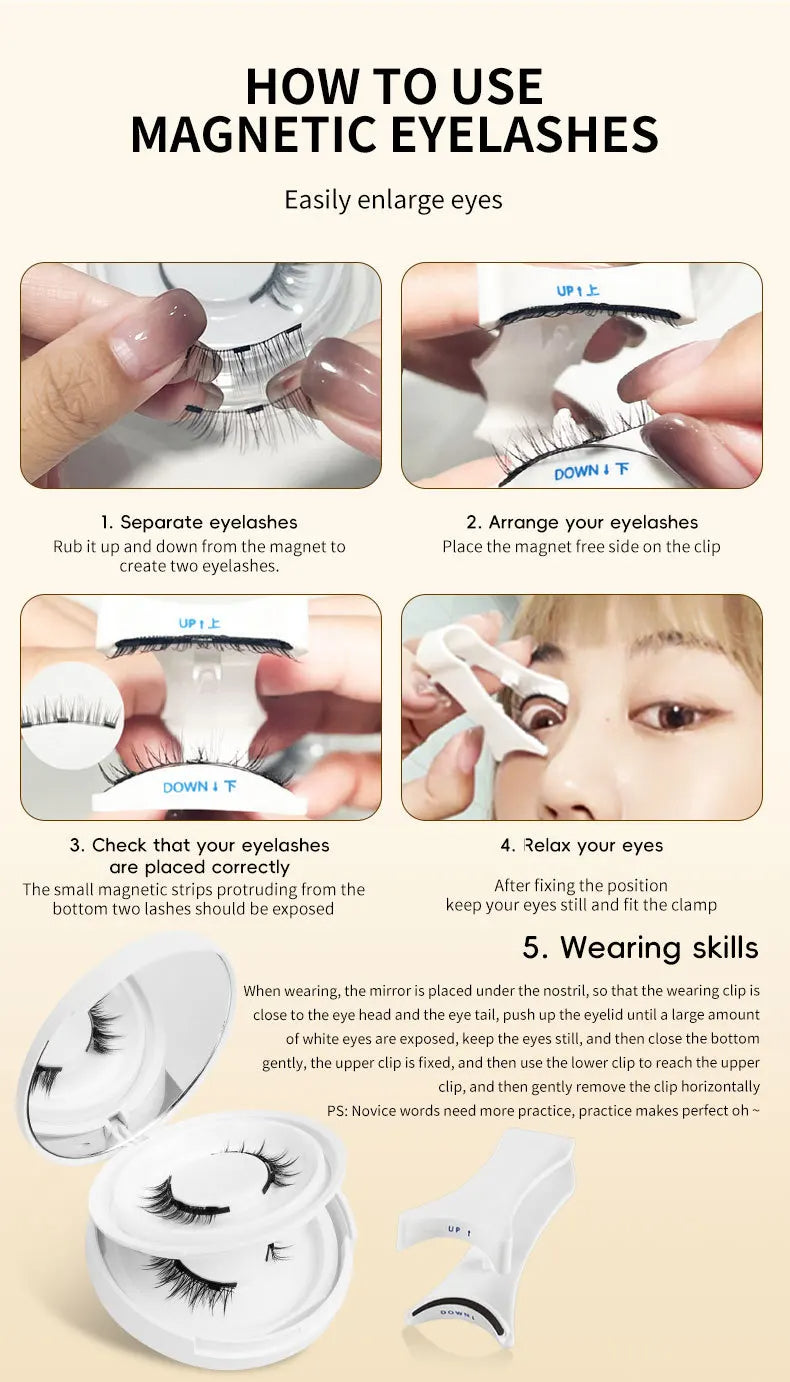 HOW TO USE
MAGNETIC EYELASHES

Easily enlarge eyes

UP↑上

DOWN↓下

1. Separate eyelashes
Rub it up and down from the magnet to create two eyelashes.

2. Arrange your eyelashes
Place the magnet free side on the clip

UP↑上

DOWN↓下

3. Check that your eyelashes are placed correctly
The small magnetic strips protruding from the bottom two lashes should be exposed

4. Relax your eyes
After fixing the position keep your eyes still and fit the clamp

5. Wearing skills
When wearing, the mirror is placed under the nostril, so that the wearing clip is close to the eye head and the eye tail, push up the eyelid until a large amount of white eyes are exposed, keep the eyes still, and then close the bottom gently, the upper clip is fixed, and then use the lower clip to reach the upper clip, and then gently remove the clip horizontally
PS: Novice words need more practice, practice makes perfect oh ~

UP↑

DOWN↓