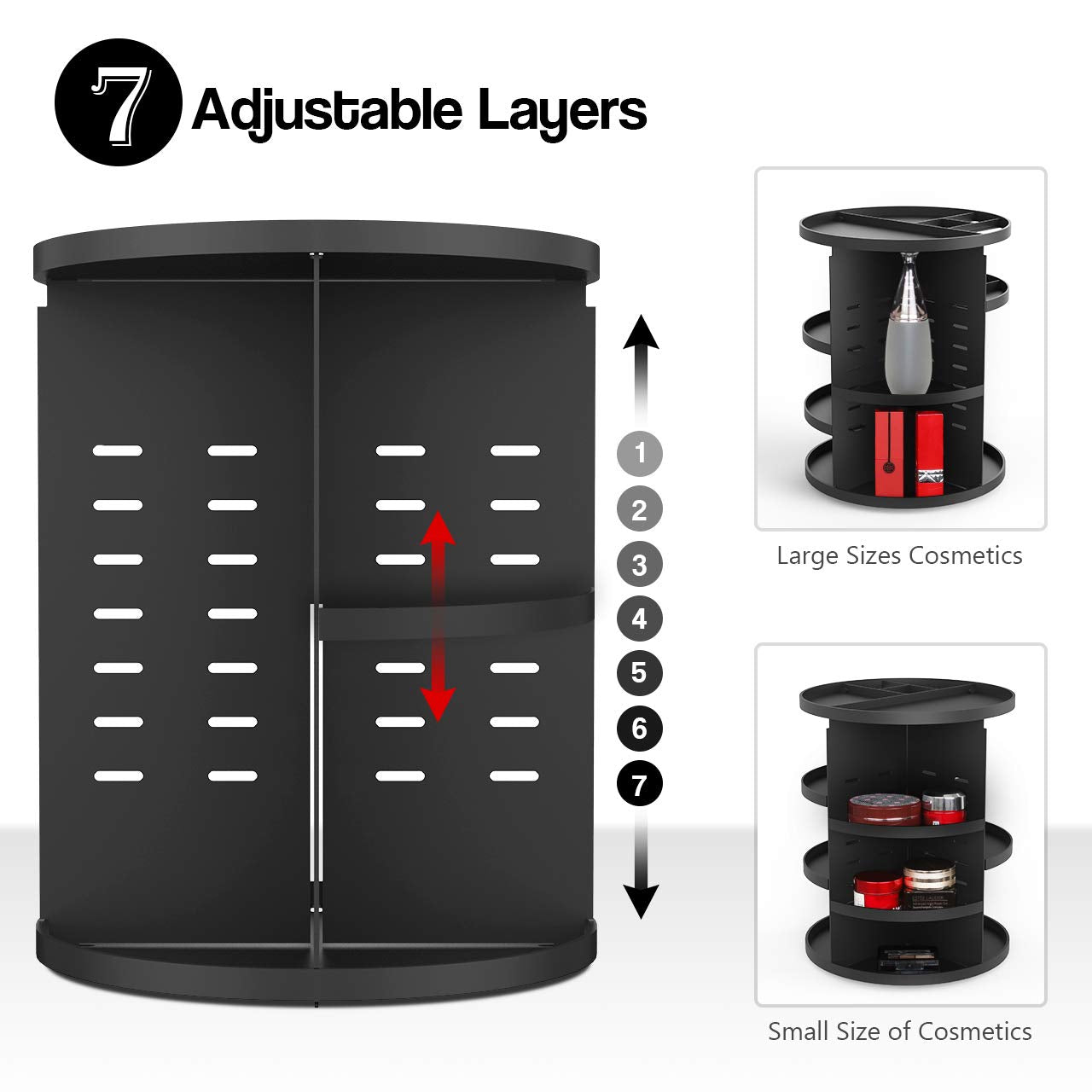 7 Adjustable Layers

1
2
3
4
5
6
7

Large Sizes Cosmetics

Small Size of Cosmetics