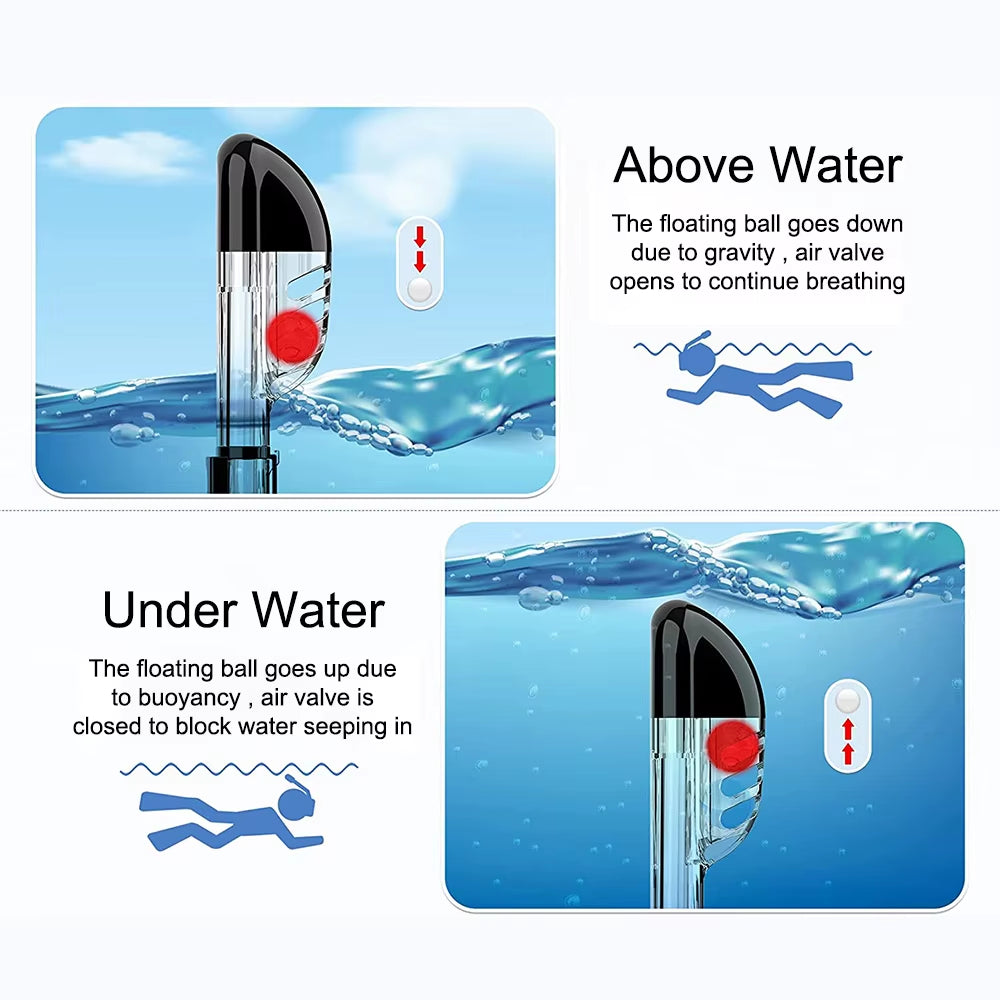 Above Water

The floating ball goes down due to gravity , air valve opens to continue breathing

Under Water

The floating ball goes up due to buoyancy , air valve is closed to block water seeping in