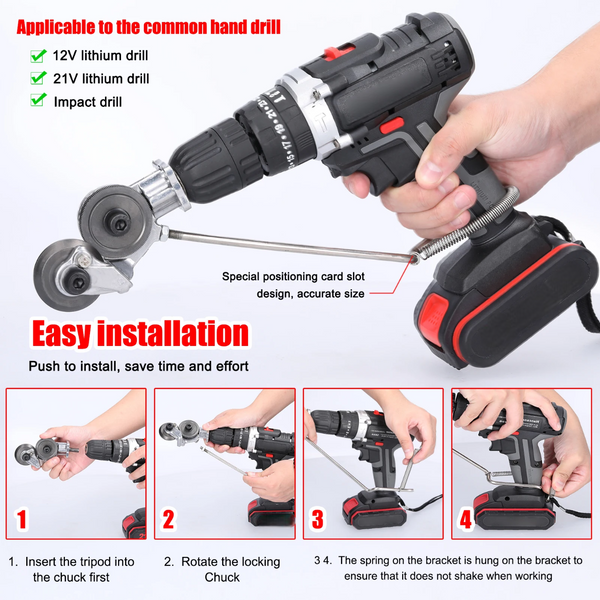 Applicable to the common hand drill

12V lithium drill
21V lithium drill
Impact drill

Special positioning card slot design, accurate size

Easy installation

Push to install, save time and effort

1

2

3

4

1. Insert the tripod into the chuck first

2. Rotate the locking Chuck

3 4. The spring on the bracket is hung on the bracket to ensure that it does not shake when working