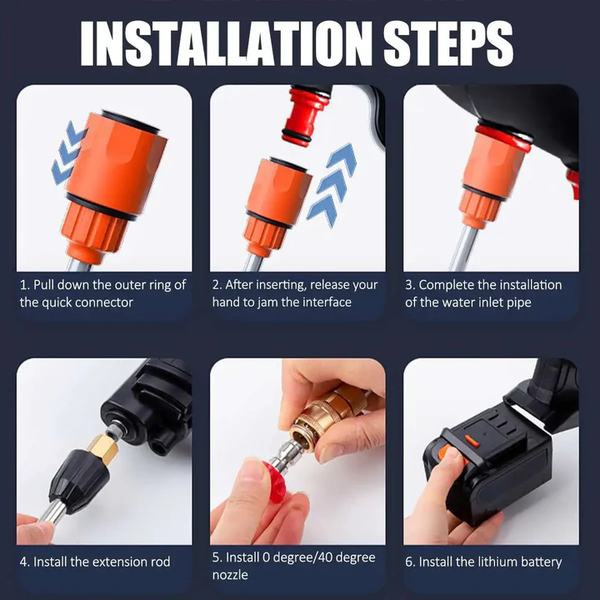 INSTALLATION STEPS

1. Pull down the outer ring of the quick connector

2. After inserting, release your hand to jam the interface

3. Complete the installation of the water inlet pipe

4. Install the extension rod

5. Install 0 degree/40 degree nozzle

6. Install the lithium battery